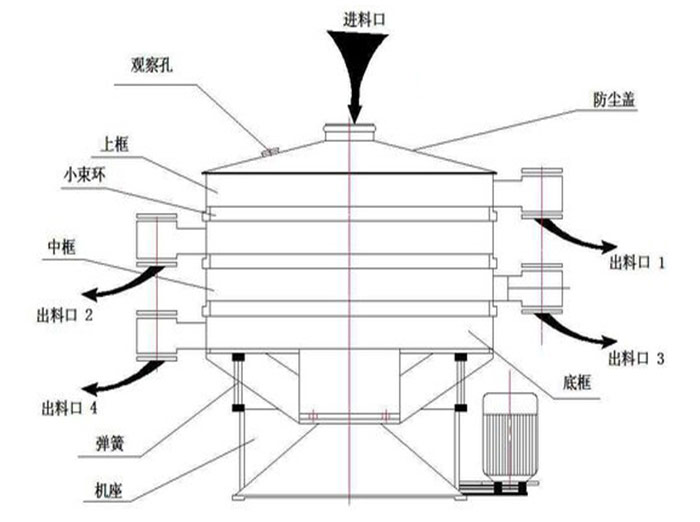 进料口
观察孔
防尘盖
上框
小束环
中框
出料口 1
出料口 2
出料口 3
底框
出料口 4
弹簧
机座